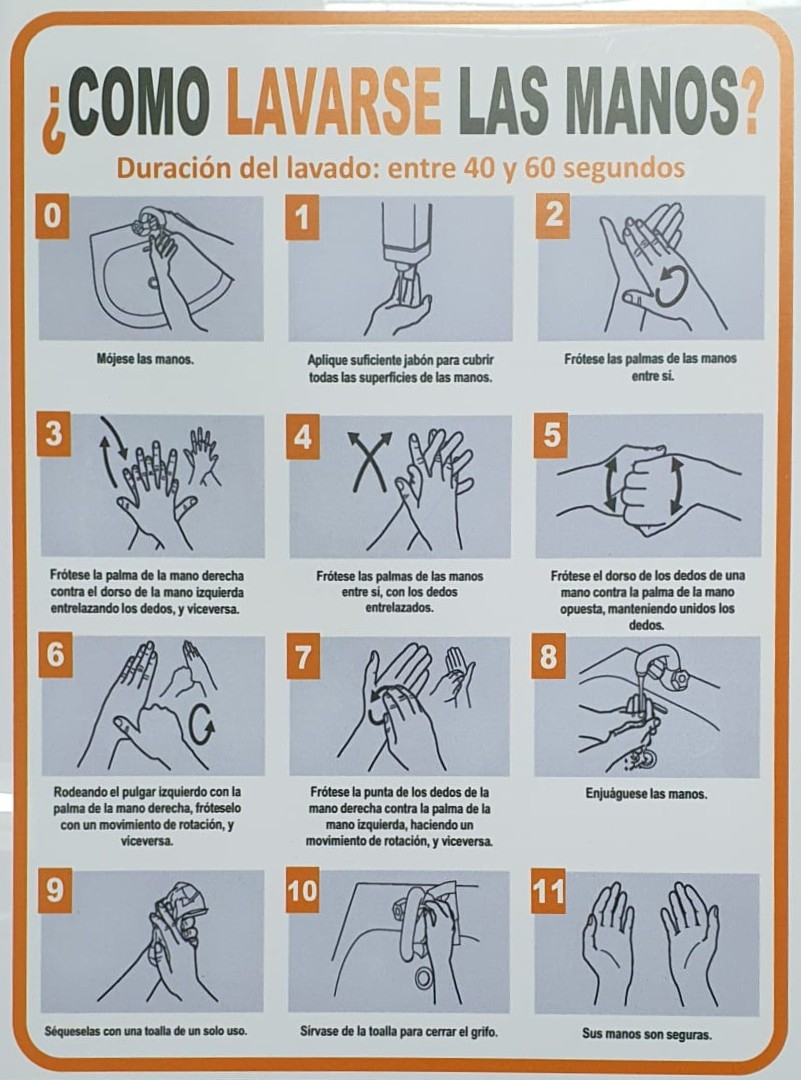 ¿COMO LAVARSE LAS MANOS?

Duración del lavado: entre 40 y 60 segundos

0
Mójese las manos.

1
Aplique suficiente jabón para cubrir todas las superficies de las manos.

2
Frótese las palmas de las manos entre sí.

3
Frótese la palma de la mano derecha contra el dorso de la mano izquierda entrelazando los dedos, y viceversa.

4
Frótese las palmas de las manos entre sí, con los dedos entrelazados.

5
Frótese el dorso de los dedos de una mano contra la palma de la mano opuesta, manteniendo unidos los dedos.

6
Rodeando el pulgar izquierdo con la palma de la mano derecha, fróteselo con un movimiento de rotación, y viceversa.

7
Frótese la punta de los dedos de la mano derecha contra la palma de la mano izquierda, haciendo un movimiento de rotación, y viceversa.

8
Enjuáguese las manos.

9
Séqueselas con una toalla de un solo uso.

10
Sírvase de la toalla para cerrar el grifo.

11
Sus manos son seguras.